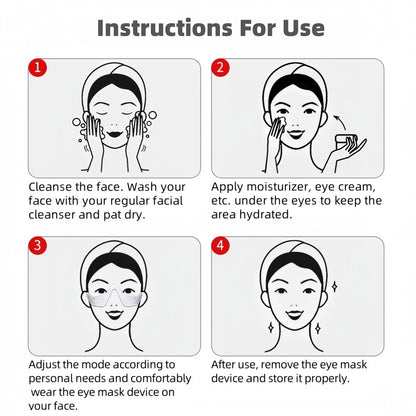 Instructions For Use

1

Cleanse the face. Wash your face with your regular facial cleanser and pat dry.

2

Apply moisturizer, eye cream, etc. under the eyes to keep the area hydrated.

3

Adjust the mode according to personal needs and comfortably wear the eye mask device on your face.

4

After use, remove the eye mask device and store it properly.