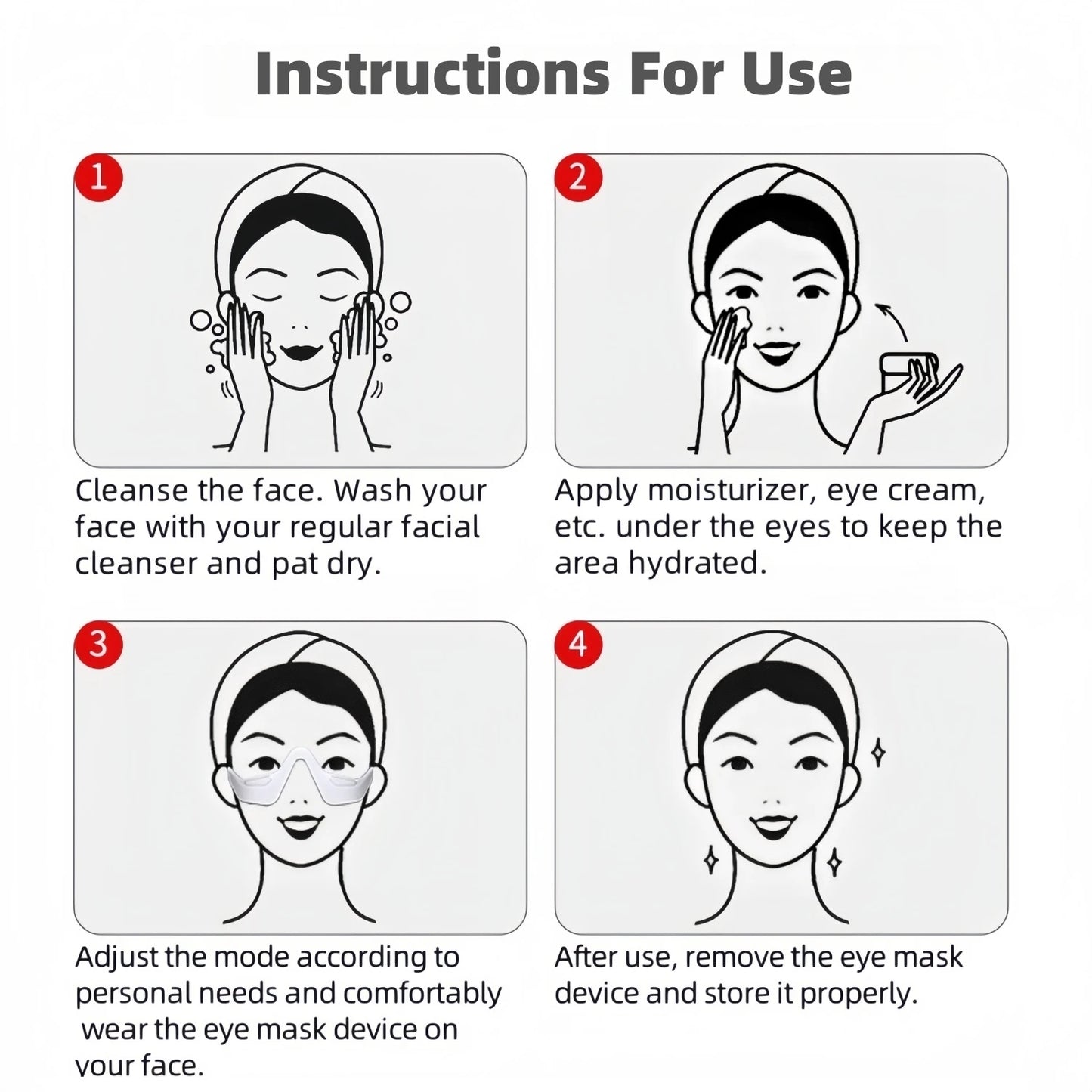 Instructions For Use

1

Cleanse the face. Wash your face with your regular facial cleanser and pat dry.

2

Apply moisturizer, eye cream, etc. under the eyes to keep the area hydrated.

3

Adjust the mode according to personal needs and comfortably wear the eye mask device on your face.

4

After use, remove the eye mask device and store it properly.